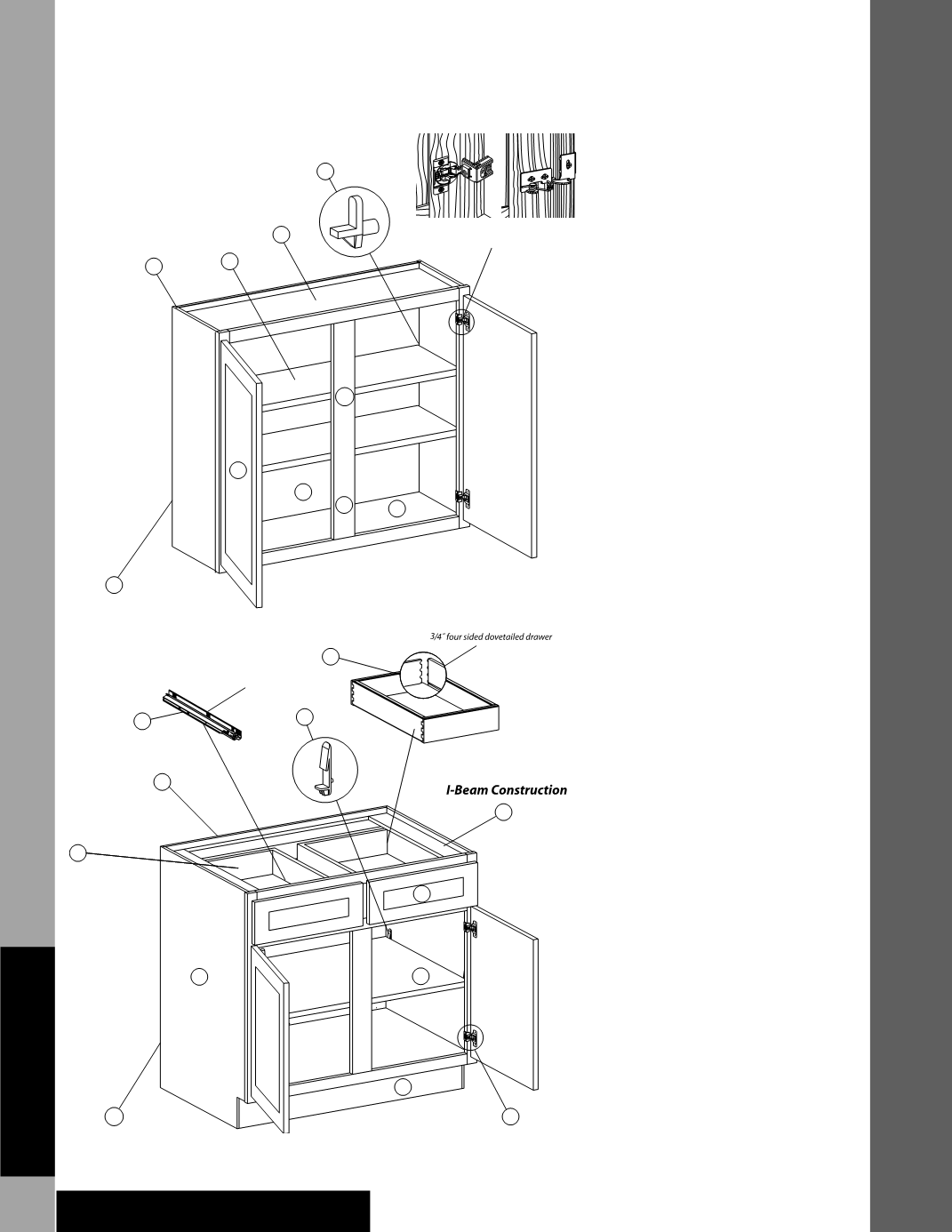 3/4" four sided dovetailed drawer

I-Beam Construction